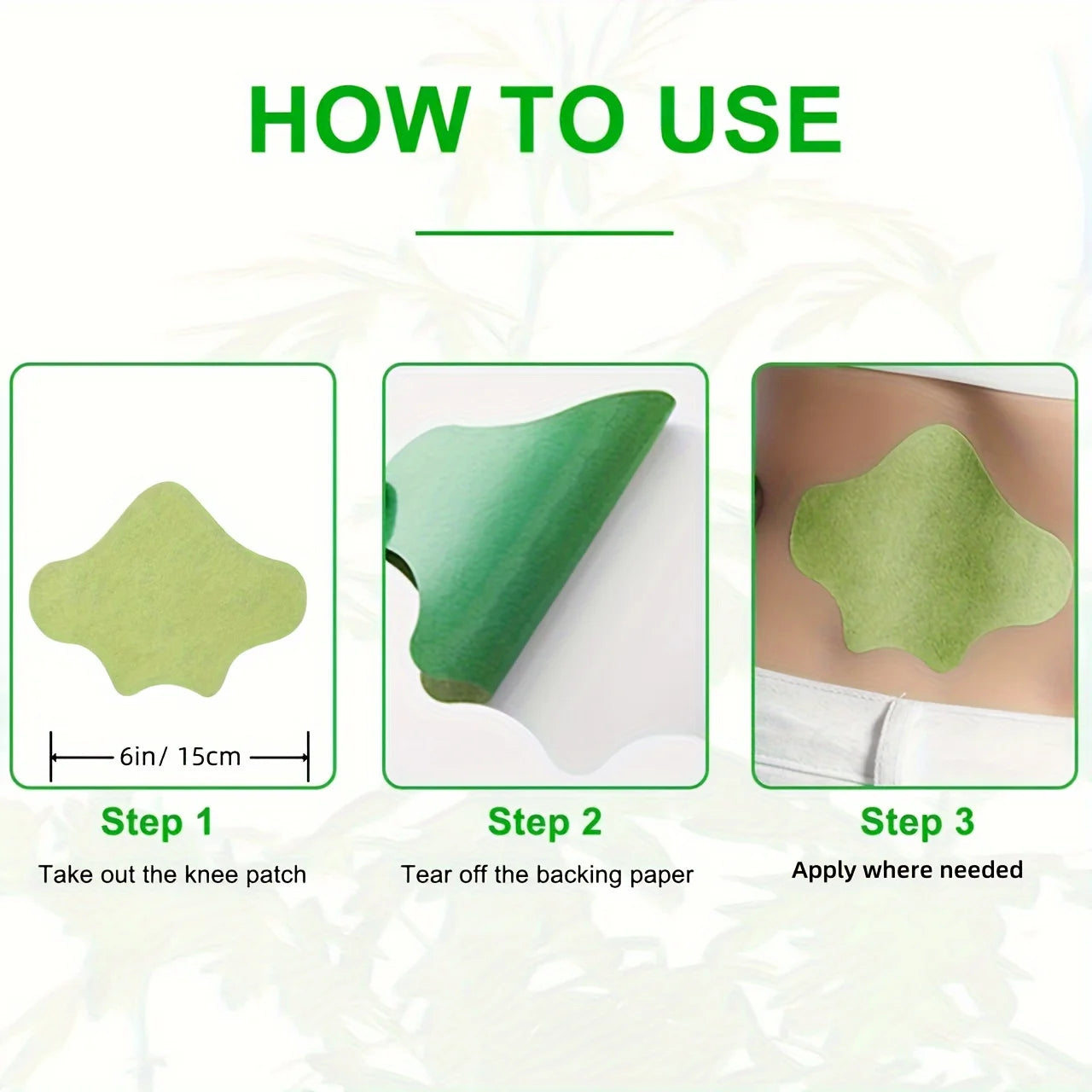 HOW TO USE

6in/ 15cm

Step 1
Take out the knee patch

Step 2
Tear off the backing paper

Step 3
Apply where needed